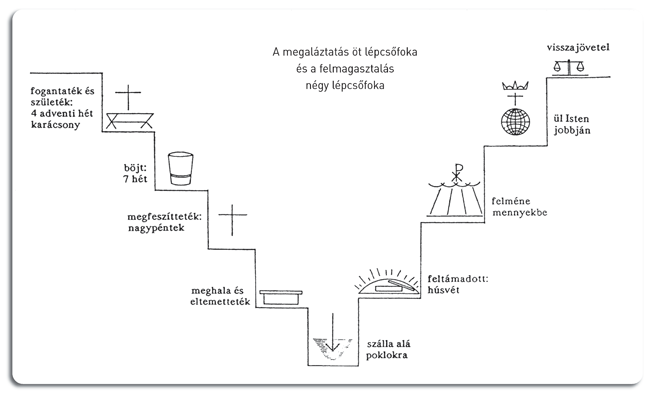 A megaláztatás öt lépcsőfoka
és a felmagasztalás
négy lépcsőfoka

fogantaték és születék:
4 adventi hét
karácsony

böjt:
7 hét

megfeszítteték:
nagypéntek

meghala és
eltemetteték

szálla alá
poklokra

feltámadott:
húsvét

felméne
mennyekbe

ül Isten
jobbján

visszajövetel